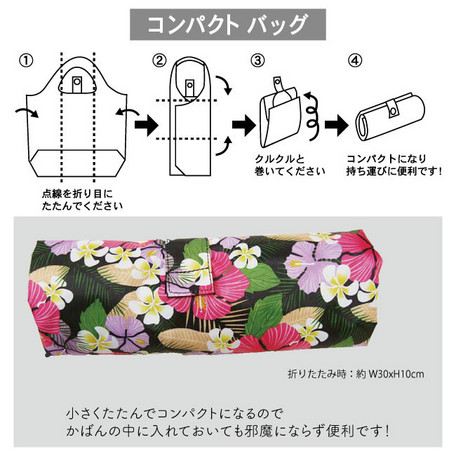 コンパクト バッグ

①

点線を折り目に
たたんでください

②

③

クルクルと
巻いてください

④

コンパクトになり
持ち運びに便利です！

折りたたみ時：約 W30xH10cm

小さくたたんでコンパクトになるので
かばんの中に入れておいても邪魔にならず便利です！