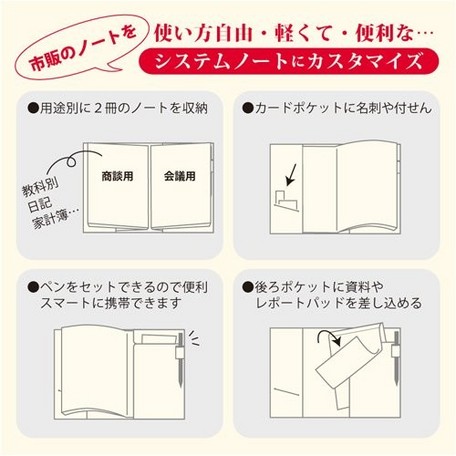 市販のノートを

使い方自由・軽くて・便利な…

システムノートにカスタマイズ

●用途別に２冊のノートを収納

教科別
日記
家計簿…

商談用

会議用

●カードポケットに名刺や付せん

●ペンをセットできるので便利
スマートに携帯できます

●後ろポケットに資料や
レポートパッドを差し込める