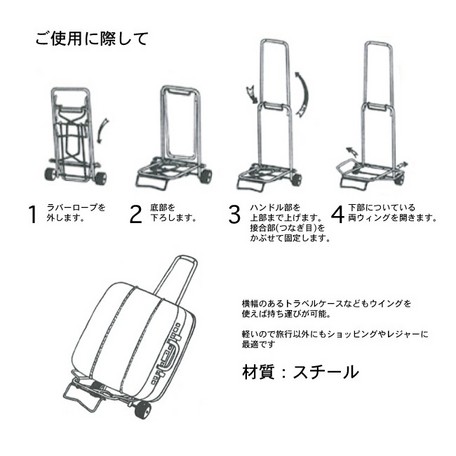 ご使用に際して

1 ラバーロープを外します。

2 底部を下ろします。

3 ハンドル部を上部まで上げます。接合部(つなぎ目)をかぶせて固定します。

4 下部についている両ウィングを開きます。

横幅のあるトラベルケースなどもウイングを使えば持ち運びが可能。

軽いので旅行以外にもショッピングやレジャーに最適です

材質：スチール